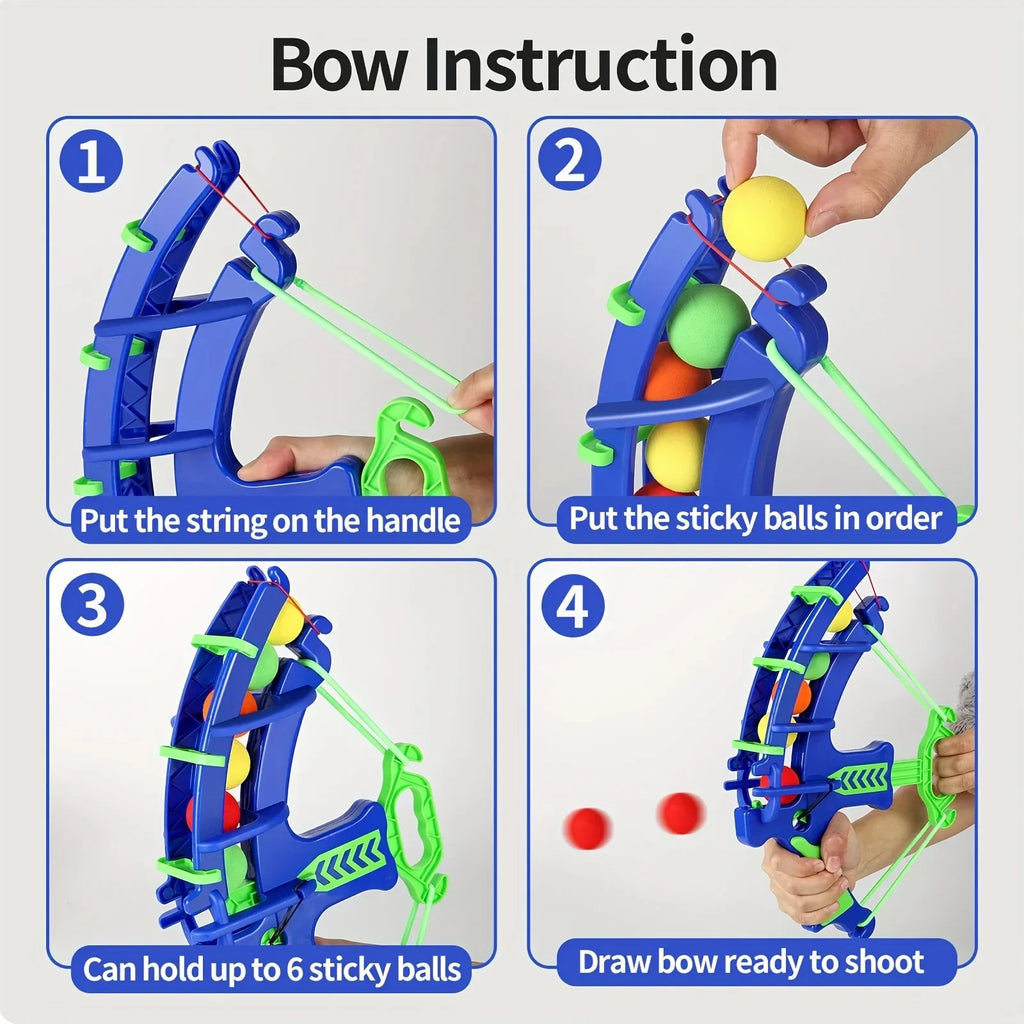 Bow Instruction

1

Put the string on the handle

2

Put the sticky balls in order

3

Can hold up to 6 sticky balls

4

Draw bow ready to shoot