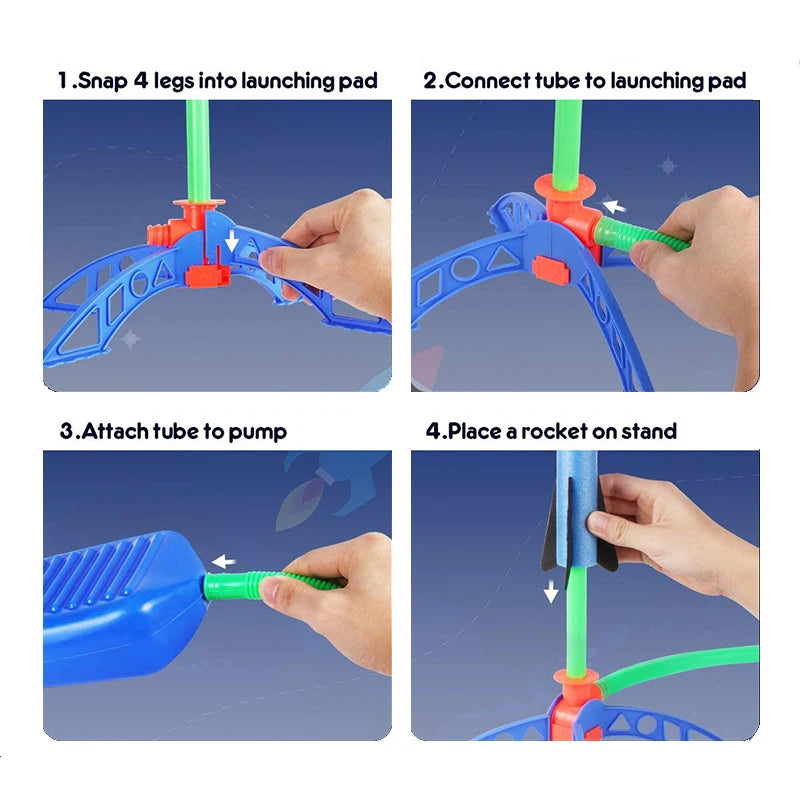 1.Snap 4 legs into launching pad

2.Connect tube to launching pad

3.Attach tube to pump

4.Place a rocket on stand