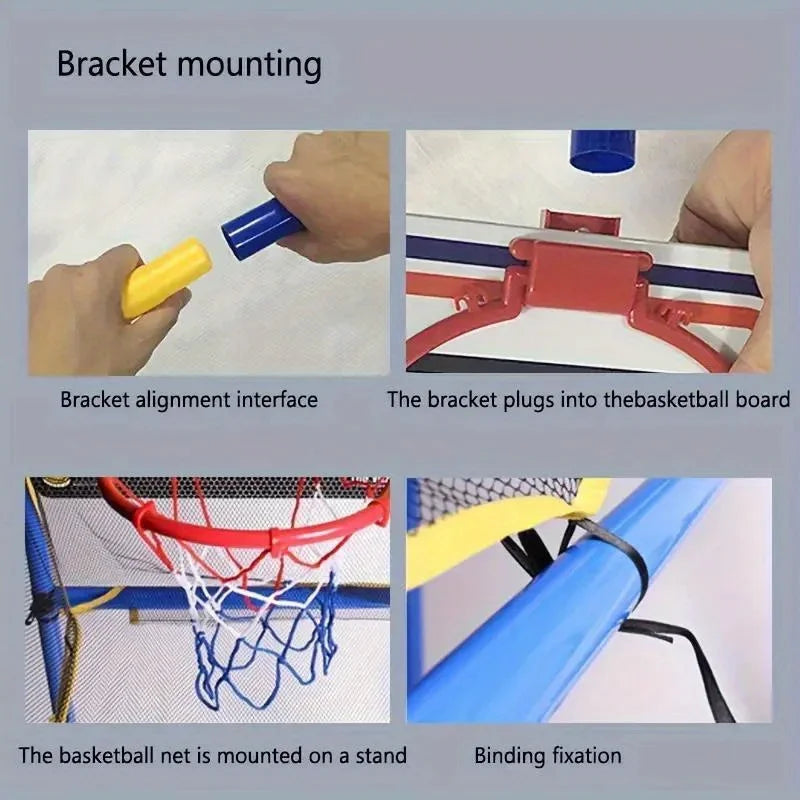 Bracket mounting

Bracket alignment interface

The bracket plugs into thebasketball board

The basketball net is mounted on a stand

Binding fixation